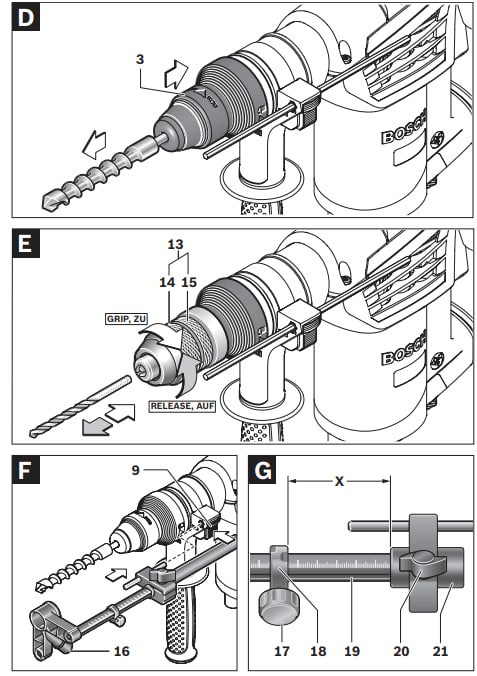 D

3

BOSCH

E

13

14 15

GRIP, ZU

RELEASE, AUF

BOSCH

F

9

16

G

X

17 18 19 20 21