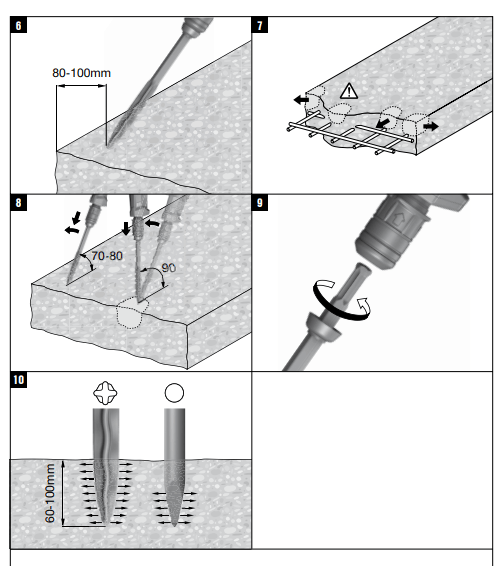 6

80-100mm

7

8

70-80

90

9

10

60-100mm