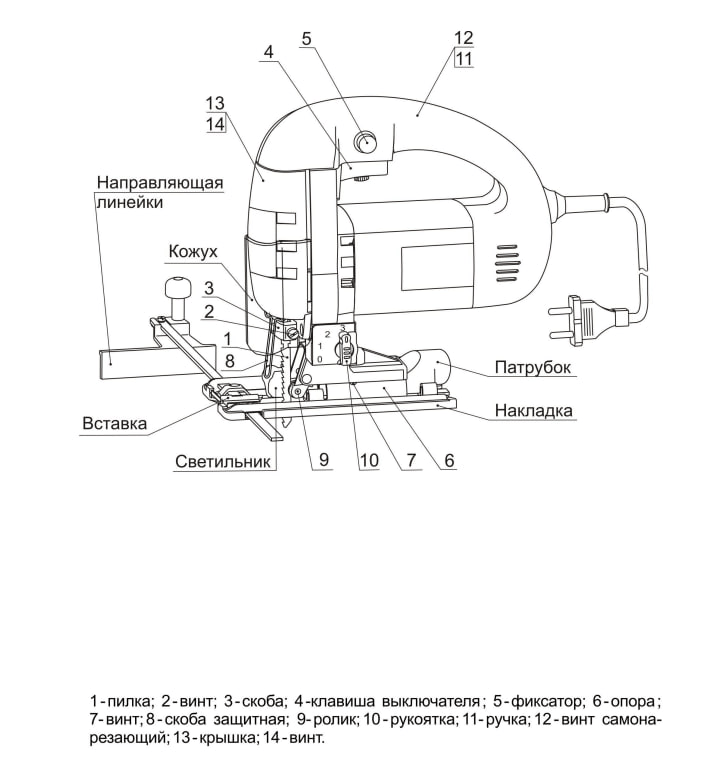 5
4
12
11
13
14
Направляющая линейки
Кожух
3
2
1
8
2
3
1
0
Патрубок
Накладка
Вставка
Светильник
9
10
7
6

1-пилка; 2-винт; 3-скоба; 4-клавиша выключателя; 5-фиксатор; 6-опора; 7-винт; 8-скоба защитная; 9-ролик; 10-рукоятка; 11-ручка; 12-винт самонарезающий; 13-крышка; 14-винт.