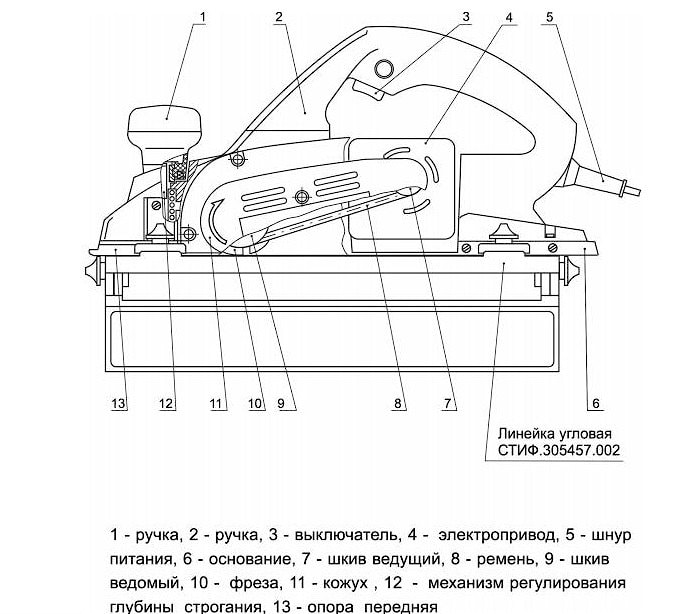 1
2
3
4
5

13
12
11
10
9
8
7
6

Линейка угловая
СТИФ.305457.002

1 - ручка, 2 - ручка, 3 - выключатель, 4 - электропривод, 5 - шнур питания, 6 - основание, 7 - шкив ведущий, 8 - ремень, 9 - шкив ведомый, 10 - фреза, 11 - кожух , 12 - механизм регулирования глубины строгания, 13 - опора передняя